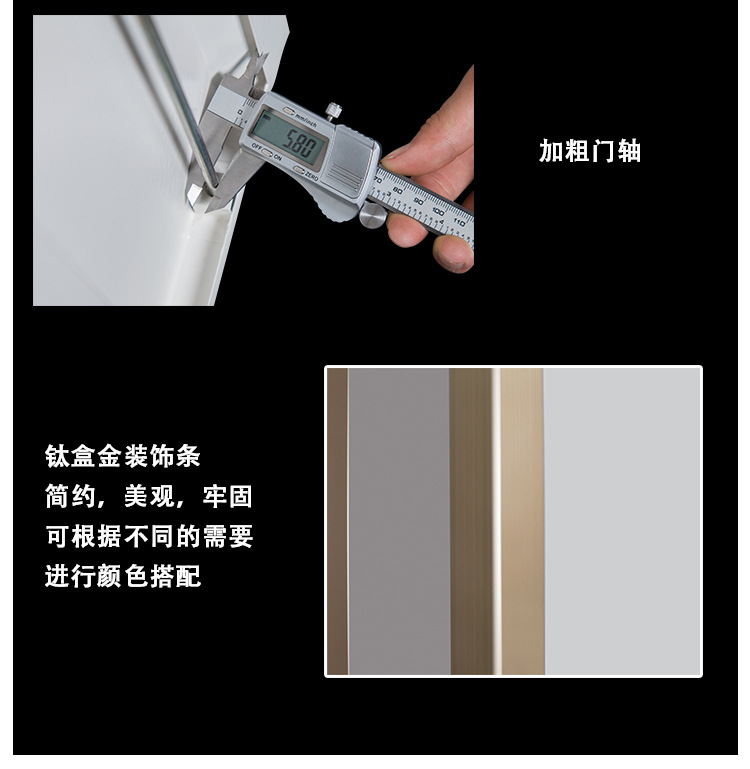 mm/inch
5.80
OFF ON ZERO
70 80 90 100 110

加粗门轴

钛盒金装饰条
简约，美观，牢固
可根据不同的需要
进行颜色搭配